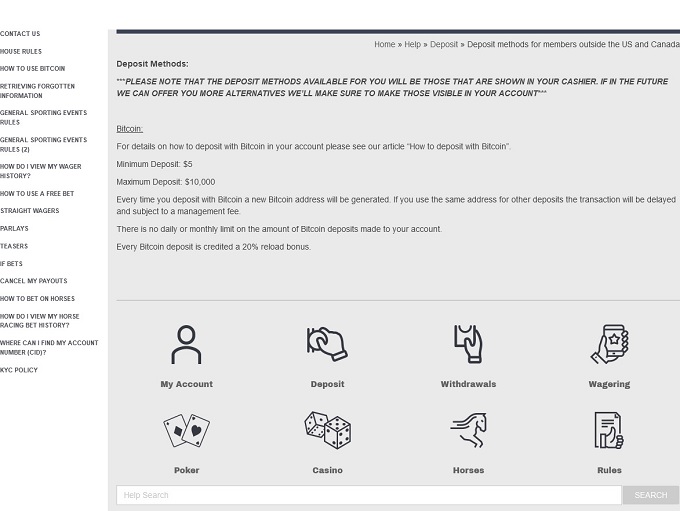 CONTACT US
HOUSE RULES
HOW TO USE BITCOIN
RETRIEVING FORGOTTEN INFORMATION
GENERAL SPORTING EVENTS RULES
GENERAL SPORTING EVENTS RULES (2)
HOW DO I VIEW MY WAGER HISTORY?
HOW TO USE A FREE BET
STRAIGHT WAGERS
PARLAYS
TEASERS
IF BETS
CANCEL MY PAYOUTS
HOW TO BET ON HORSES
HOW DO I VIEW MY HORSE RACING BET HISTORY?
WHERE CAN I FIND MY ACCOUNT NUMBER (CID)?
KYC POLICY

Home » Help » Deposit » Deposit methods for members outside the US and Canada

Deposit Methods:

***PLEASE NOTE THAT THE DEPOSIT METHODS AVAILABLE FOR YOU WILL BE THOSE THAT ARE SHOWN IN YOUR CASHIER. IF IN THE FUTURE WE CAN OFFER YOU MORE ALTERNATIVES WE'LL MAKE SURE TO MAKE THOSE VISIBLE IN YOUR ACCOUNT***

Bitcoin:

For details on how to deposit with Bitcoin in your account please see our article "How to deposit with Bitcoin".

Minimum Deposit: $5

Maximum Deposit: $10,000

Every time you deposit with Bitcoin a new Bitcoin address will be generated. If you use the same address for other deposits the transaction will be delayed and subject to a management fee.

There is no daily or monthly limit on the amount of Bitcoin deposits made to your account.

Every Bitcoin deposit is credited a 20% reload bonus.

My Account
Deposit
Withdrawals
Wagering
Poker
Casino
Horses
Rules

Help Search
SEARCH